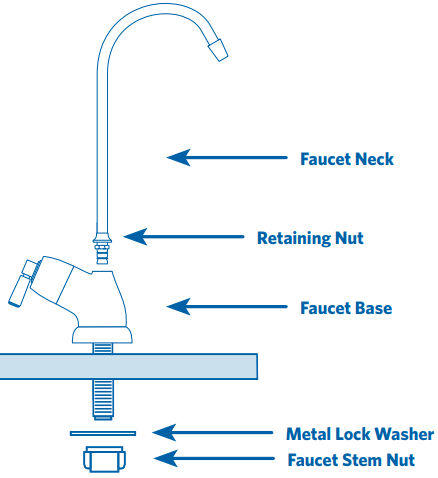 Faucet Neck

Retaining Nut

Faucet Base

Metal Lock Washer

Faucet Stem Nut