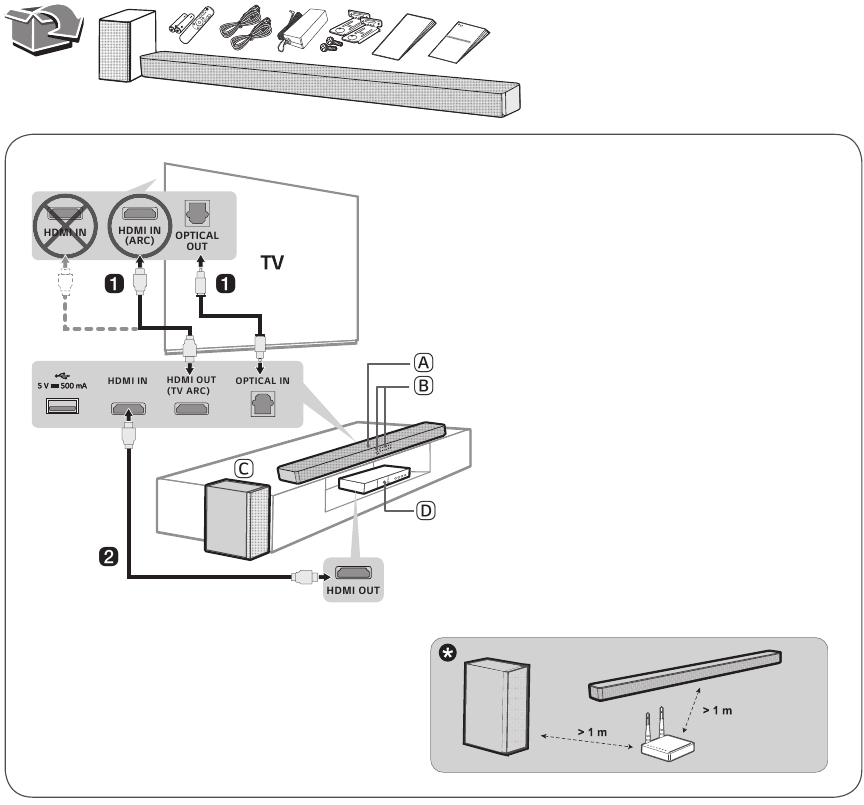 HDMI IN

HDMI IN (ARC)

OPTICAL OUT

TV

1

1

5 V ⎓ 500 mA

HDMI IN

HDMI OUT (TV ARC)

OPTICAL IN

A

B

C

D

2

HDMI OUT

> 1 m

> 1 m