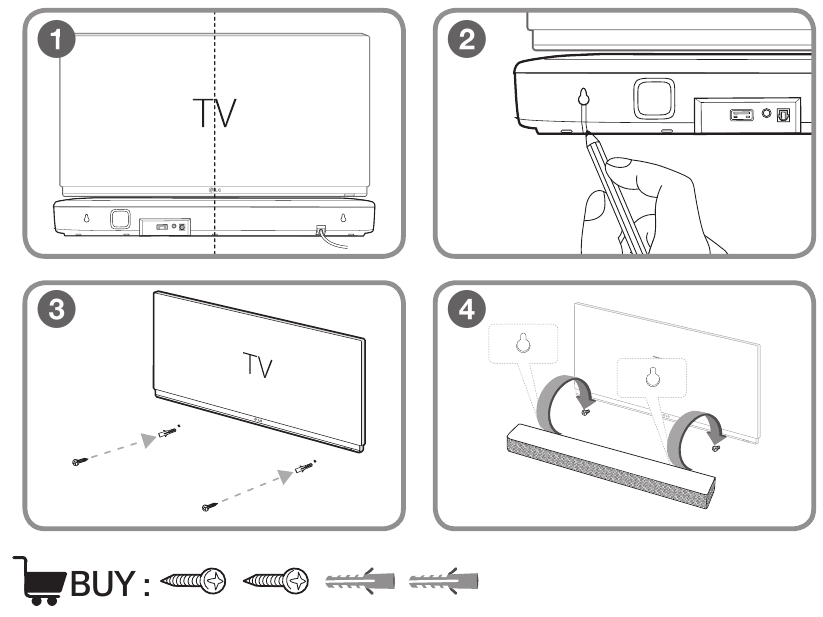 1

TV

2

3

TV

4

BUY :