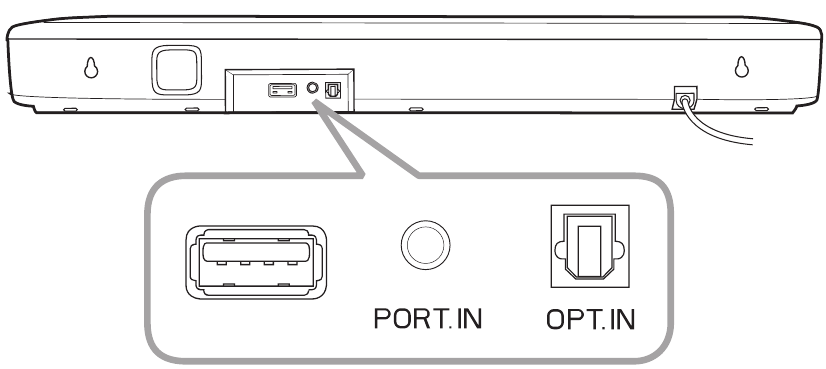 PORT.IN OPT.IN