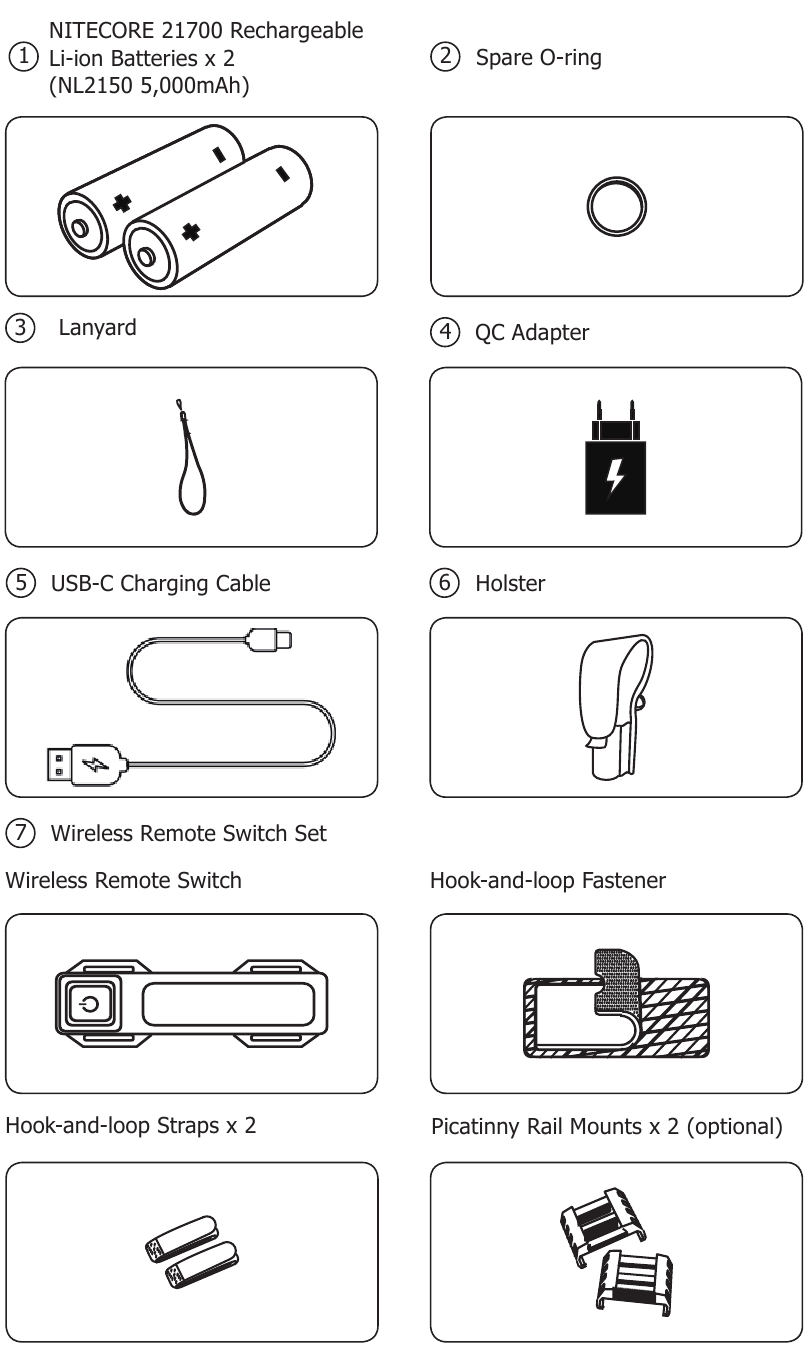 ① NITECORE 21700 Rechargeable Li-ion Batteries x 2 (NL2150 5,000mAh)

② Spare O-ring

③ Lanyard

④ QC Adapter

⑤ USB-C Charging Cable

⑥ Holster

⑦ Wireless Remote Switch Set

Wireless Remote Switch

Hook-and-loop Fastener

Hook-and-loop Straps x 2

Picatinny Rail Mounts x 2 (optional)