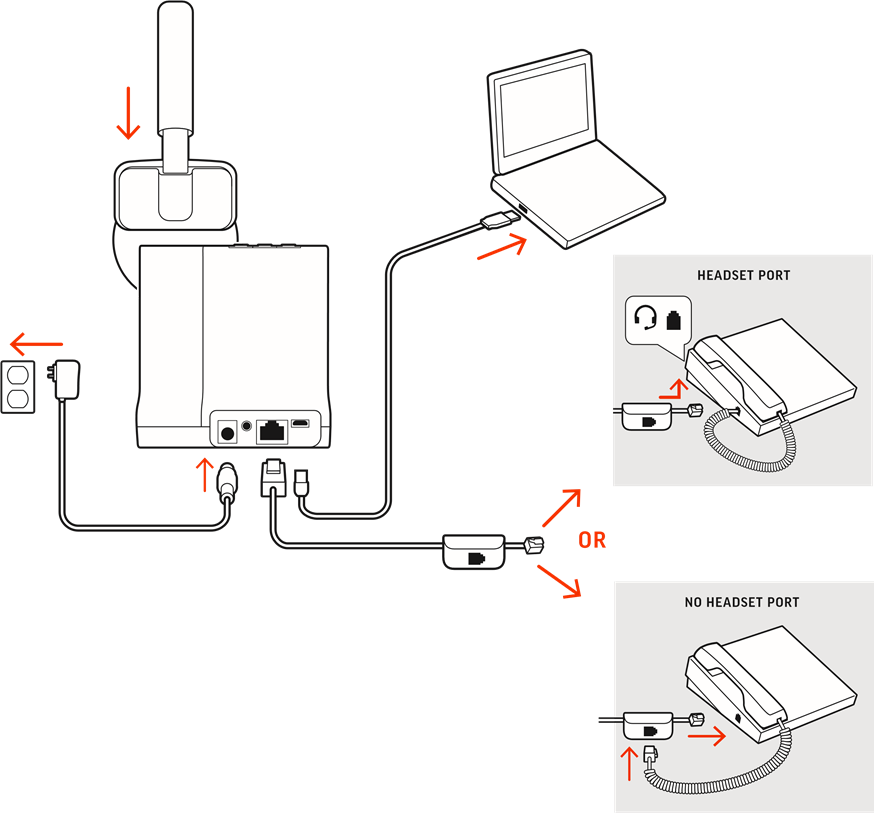 HEADSET PORT

OR

NO HEADSET PORT