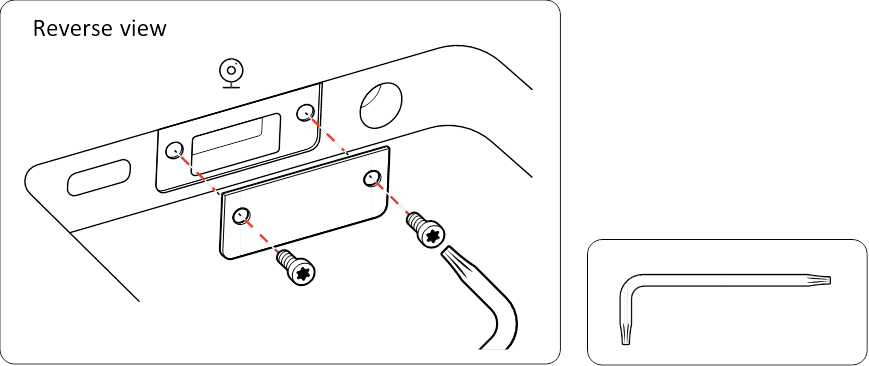 Reverse view