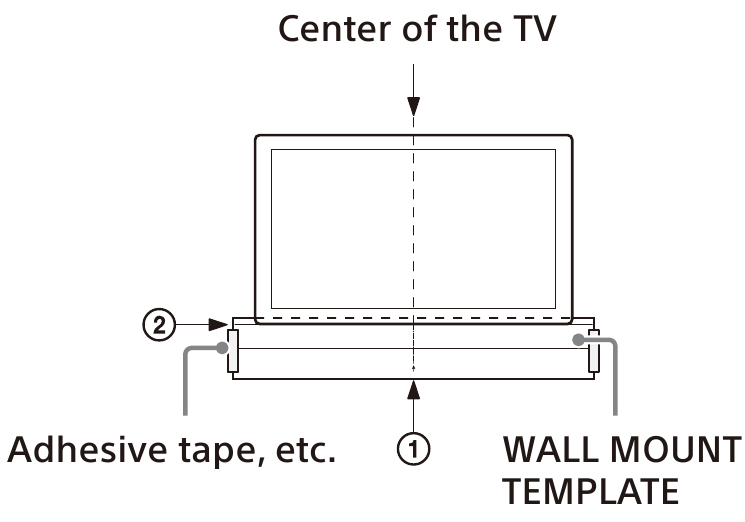 Center of the TV

②

Adhesive tape, etc.

①

WALL MOUNT TEMPLATE