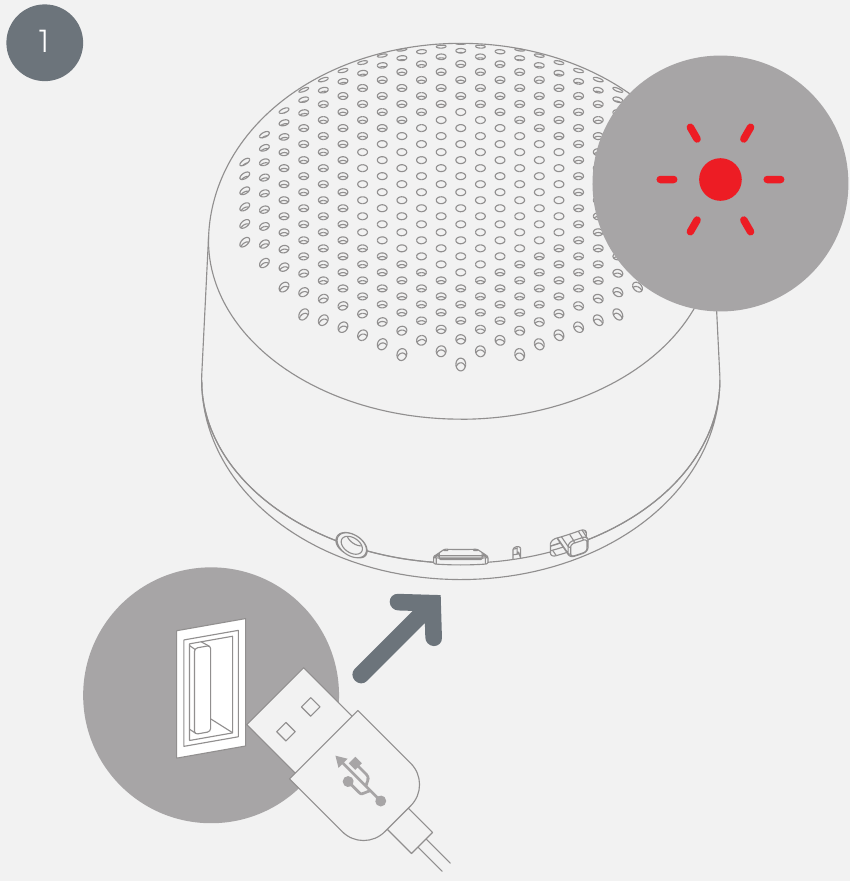 1