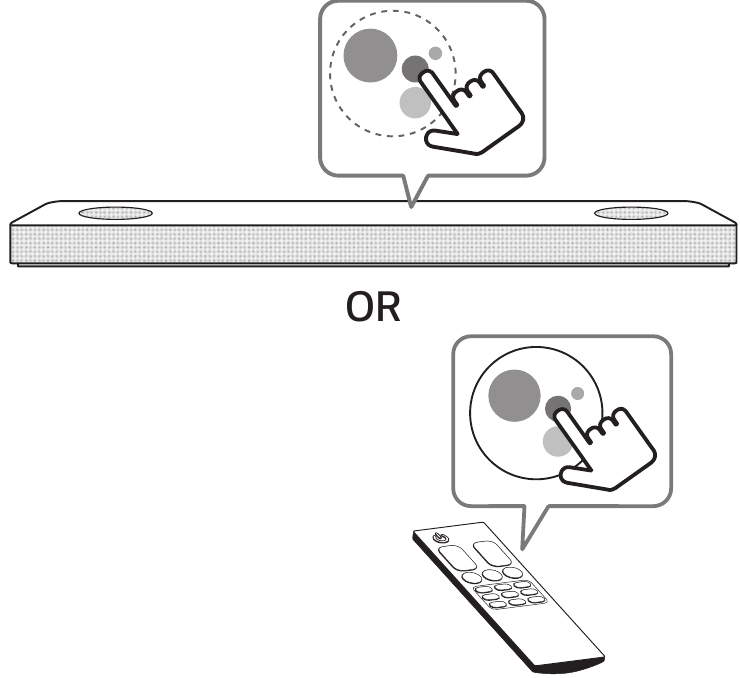 OR