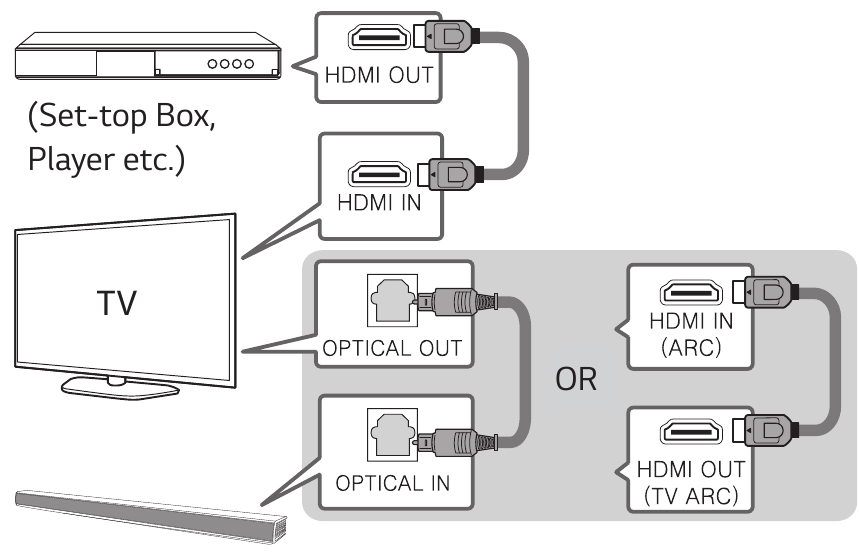 HDMI OUT

(Set-top Box, Player etc.)

HDMI IN

TV

OPTICAL OUT

OPTICAL IN

OR

HDMI IN (ARC)

HDMI OUT (TV ARC)