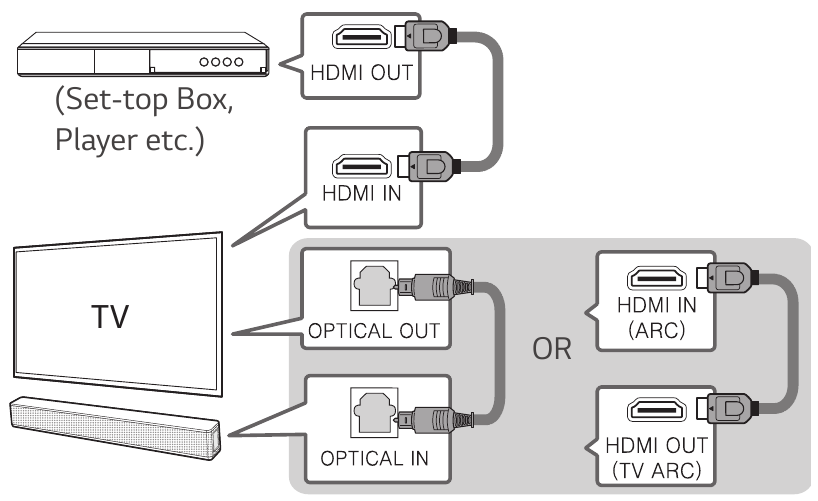 HDMI OUT

(Set-top Box, Player etc.)

HDMI IN

TV

OPTICAL OUT

OPTICAL IN

OR

HDMI IN (ARC)

HDMI OUT (TV ARC)