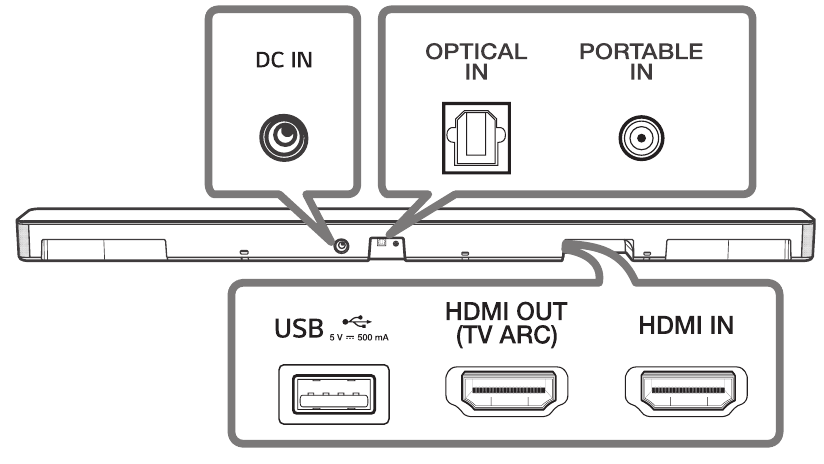 DC IN

OPTICAL IN

PORTABLE IN

USB 5 V ⎓ 500 mA

HDMI OUT (TV ARC)

HDMI IN