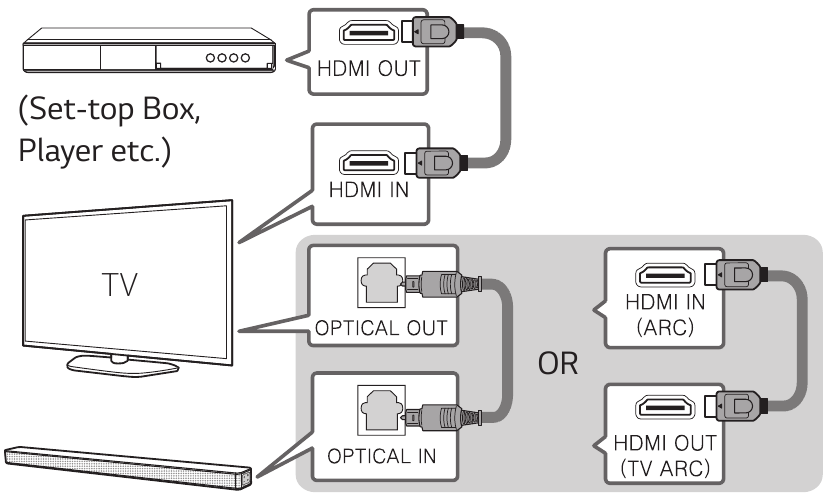 HDMI OUT

(Set-top Box, Player etc.)

HDMI IN

TV

OPTICAL OUT

OPTICAL IN

OR

HDMI IN (ARC)

HDMI OUT (TV ARC)