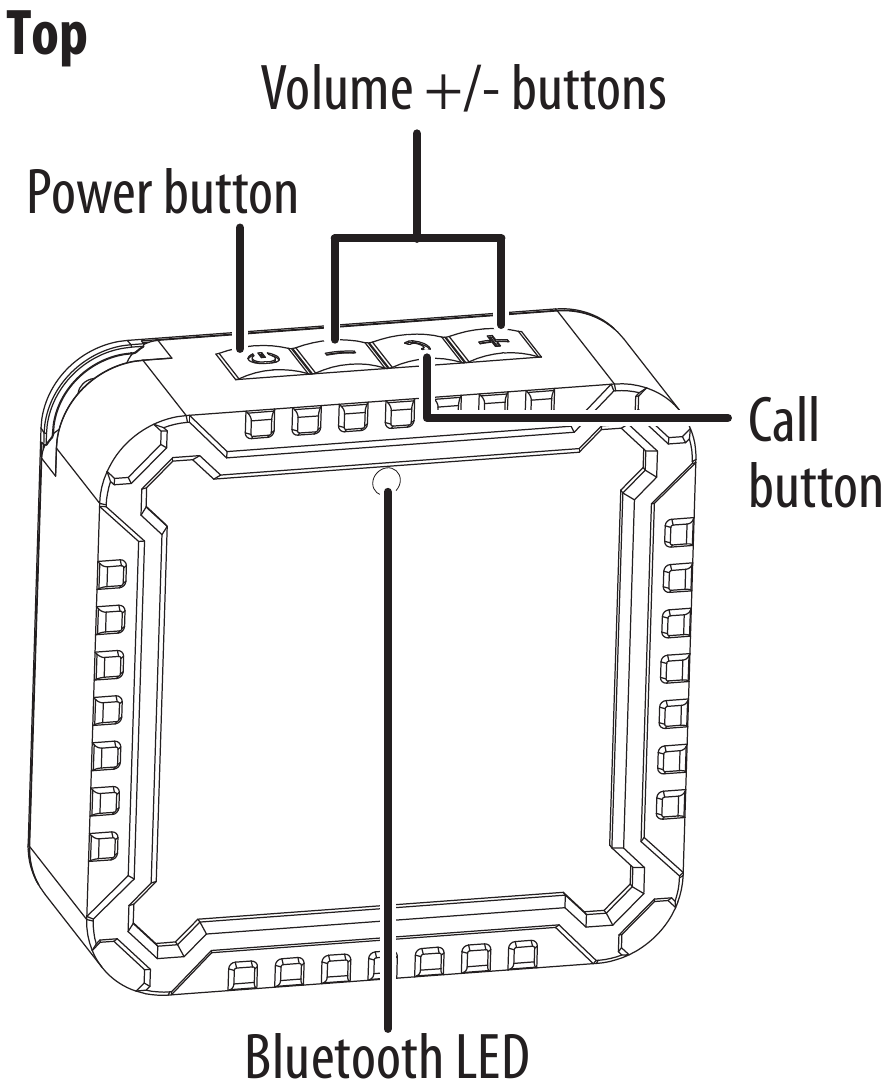 Top

Volume +/- buttons

Power button

Call button

Bluetooth LED