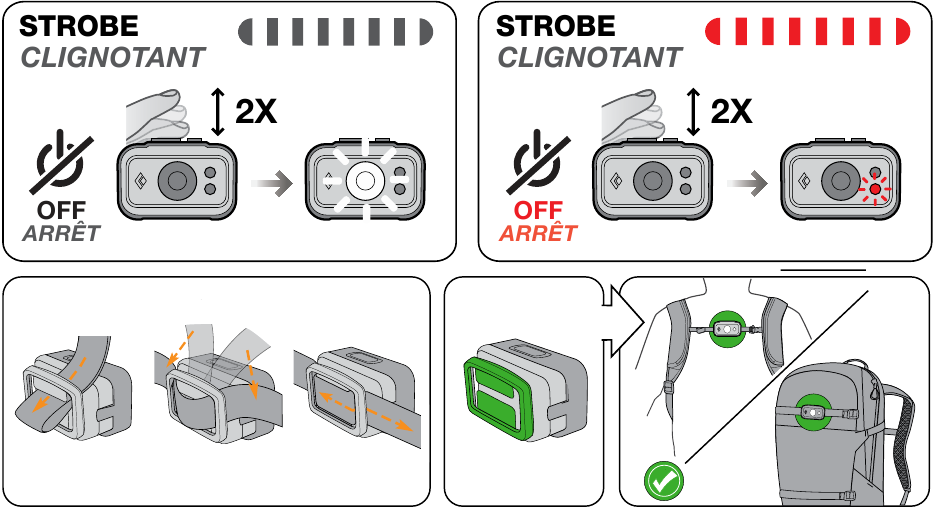 STROBE
CLIGNOTANT

2X

OFF
ARRÊT

STROBE
CLIGNOTANT

2X

OFF
ARRÊT