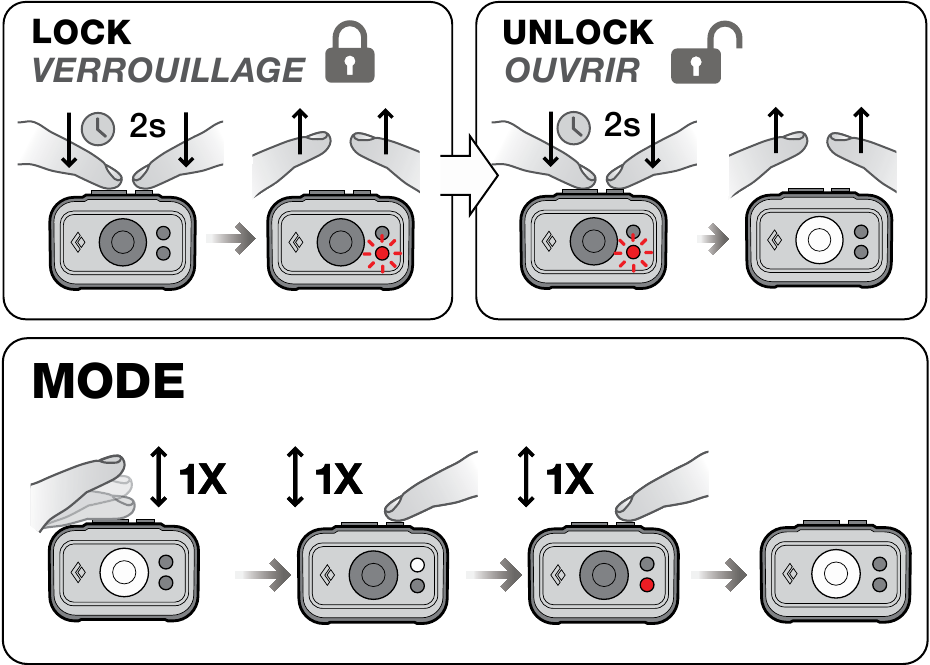 LOCK
VERROUILLAGE

2s

UNLOCK
OUVRIR

2s

MODE

1X

1X

1X