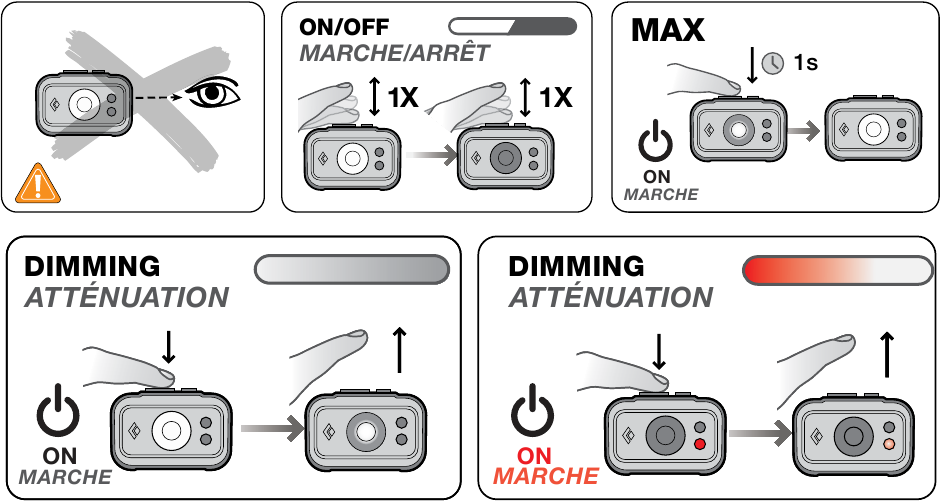 ON/OFF
MARCHE/ARRÊT
1X
1X

MAX
1s
ON
MARCHE

DIMMING
ATTÉNUATION
ON
MARCHE

DIMMING
ATTÉNUATION
ON
MARCHE