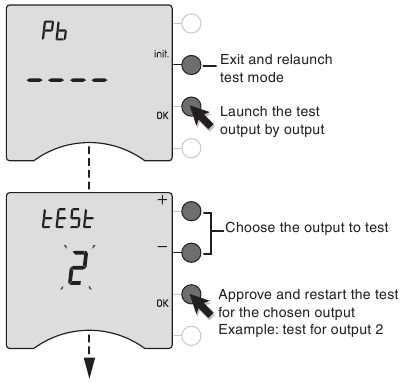 Pb

----

init.

Exit and relaunch test mode

OK

Launch the test output by output

tESt

2

+

−

Choose the output to test

OK

Approve and restart the test for the chosen output
Example: test for output 2