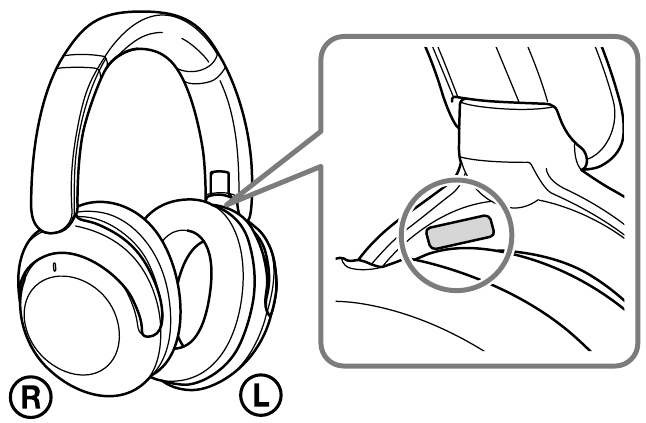 R
L