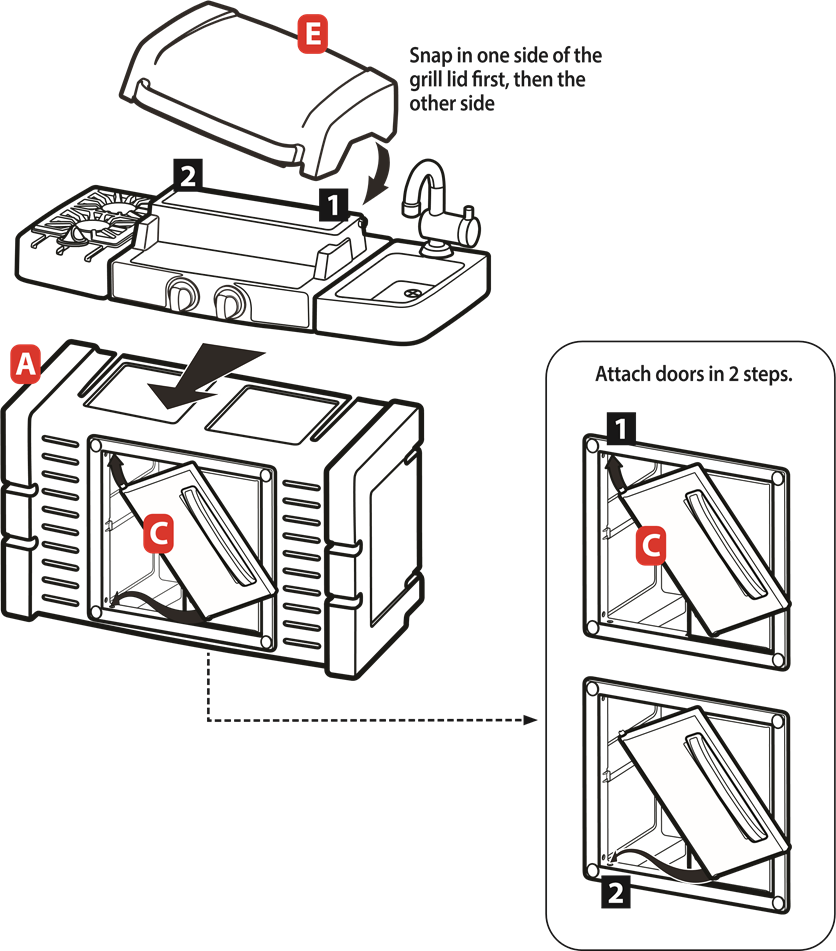 E

Snap in one side of the grill lid first, then the other side

2

1

A

C

Attach doors in 2 steps.

1

C

2