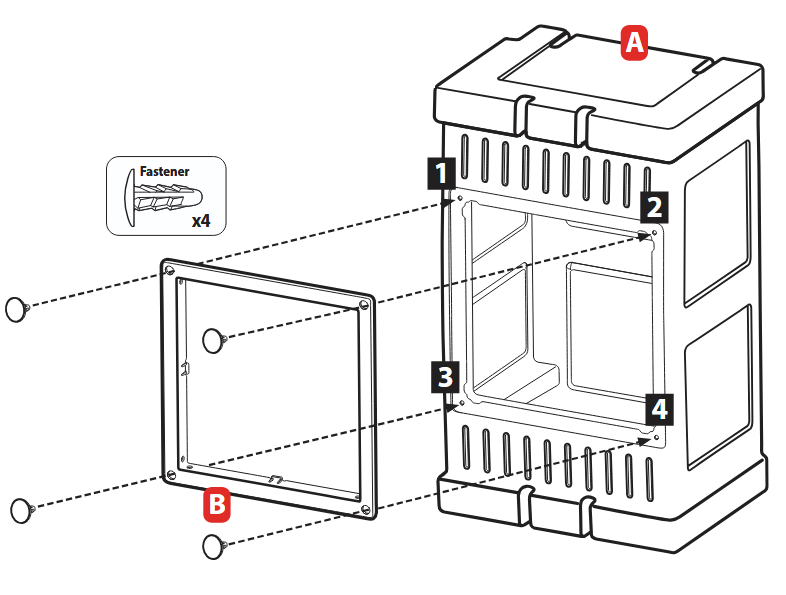 A

Fastener
x4

1
2
3
4

B