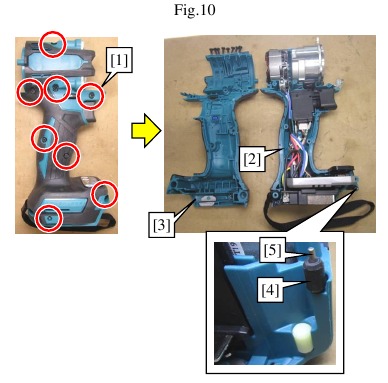 Fig.10

[1]

[2]

[3]

[5]

[4]