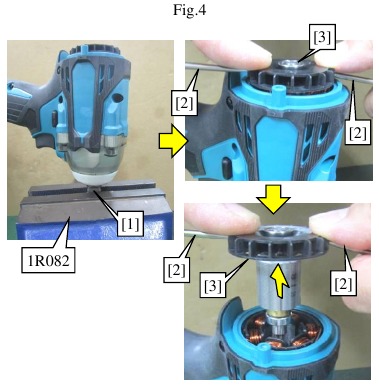 Fig.4

[1]

1R082

[3]

[2]

[2]

[2]

[3]

[2]