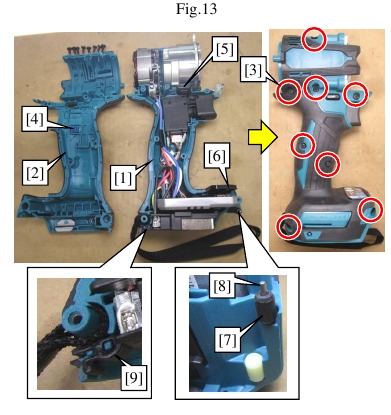 Fig.13

[5]

[3]

[4]

[2]

[1]

[6]

[8]

[7]

[9]