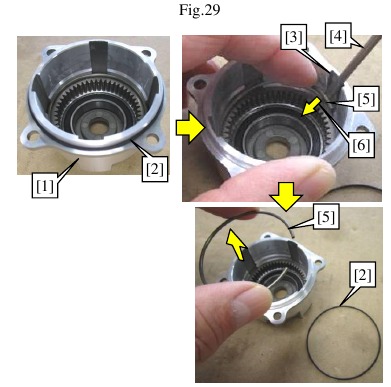 Fig.29

[1]

[2]

[3]

[4]

[5]

[6]

[5]

[2]