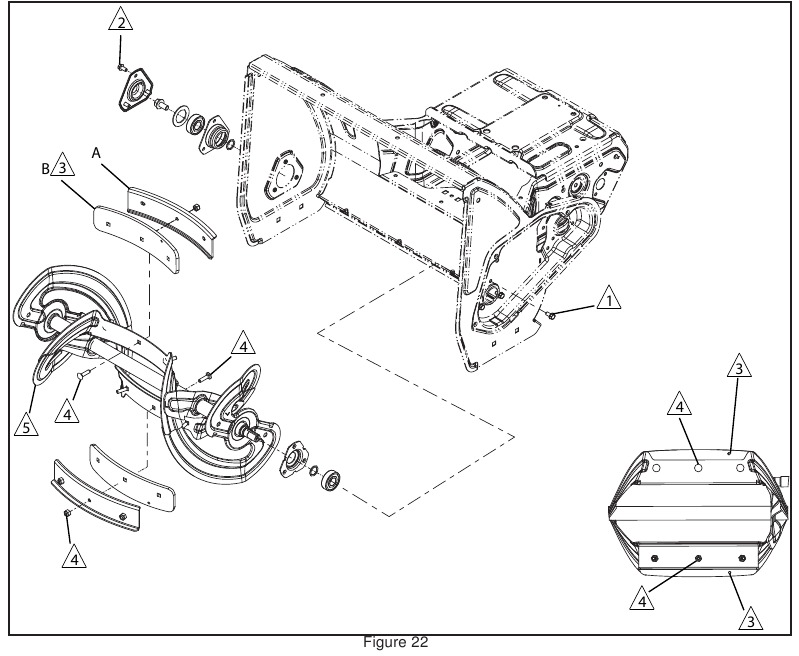 2

A

B 3

1

4

4

5

4

3

4

4

3

Figure 22