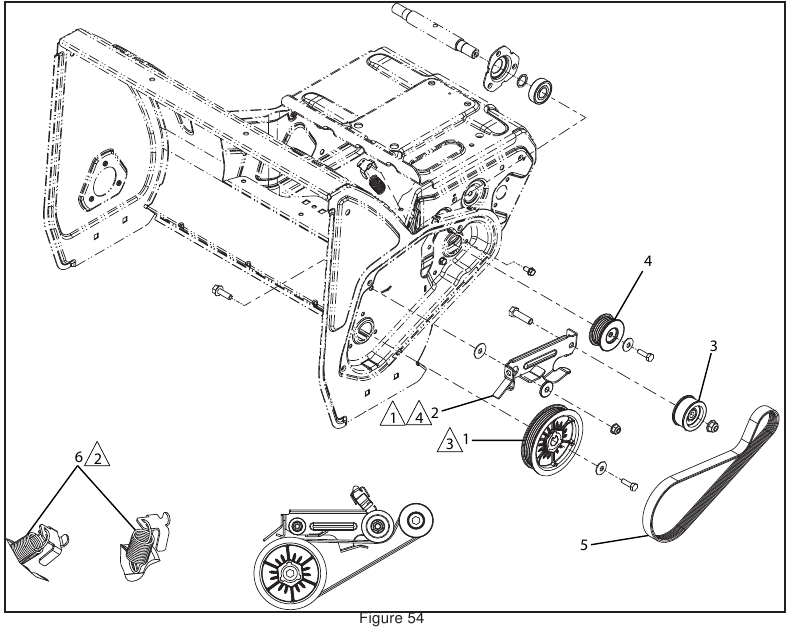 4

3

1 4 2

3 1

6 2

5

Figure 54