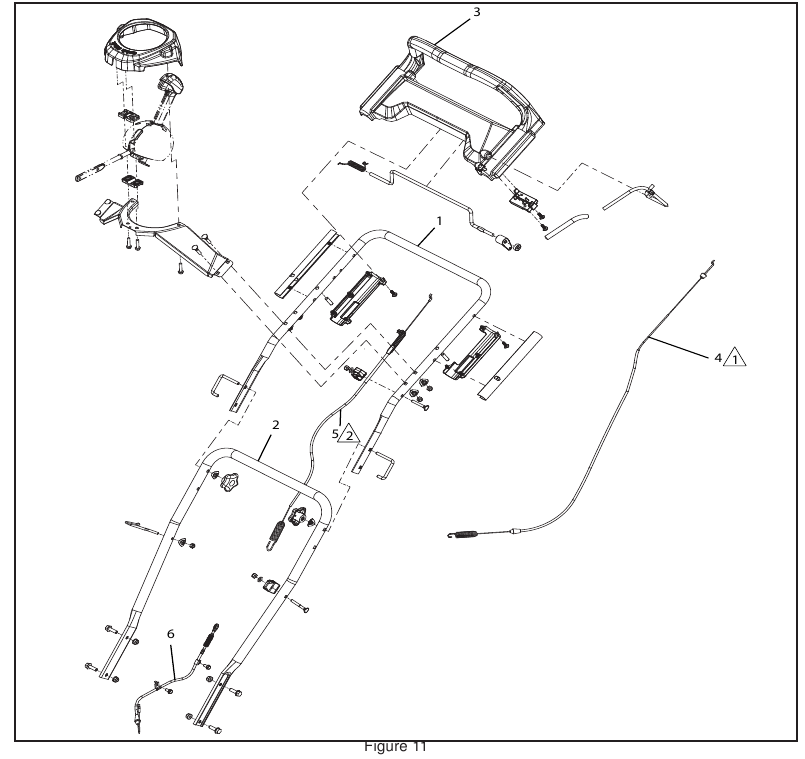 3

1

4 1

5 2

2

6

Figure 11