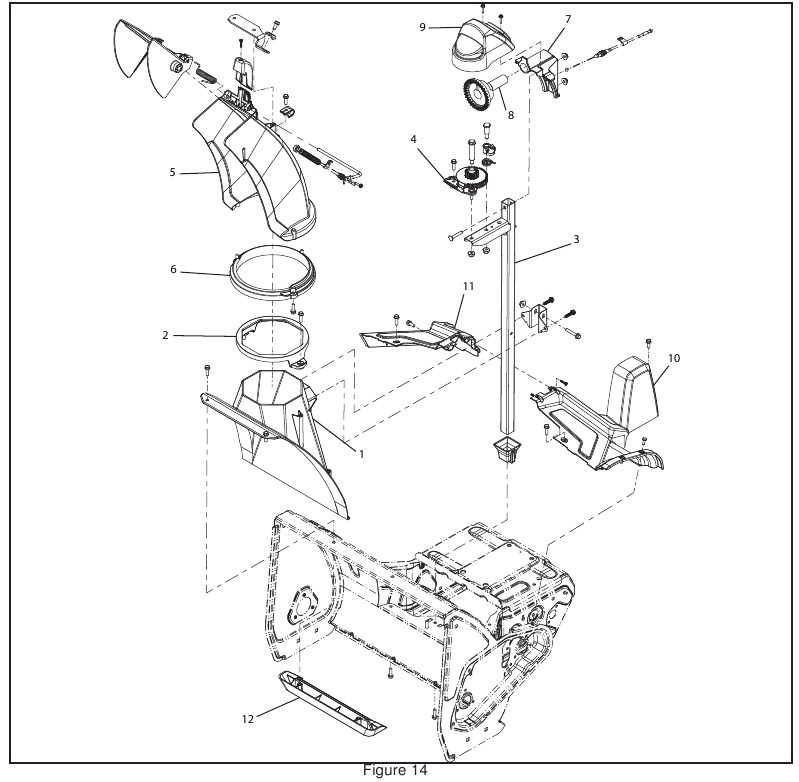 9
7
8
4
5
3
6
11
2
10
1
12
Figure 14