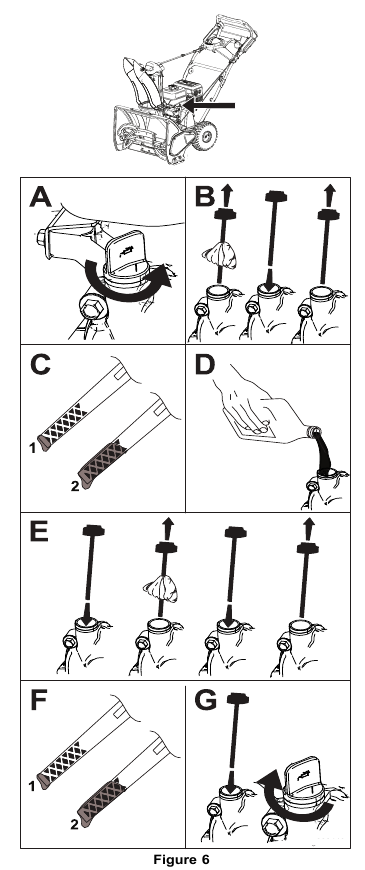 A

B

C

1

2

D

E

F

1

2

G

Figure 6