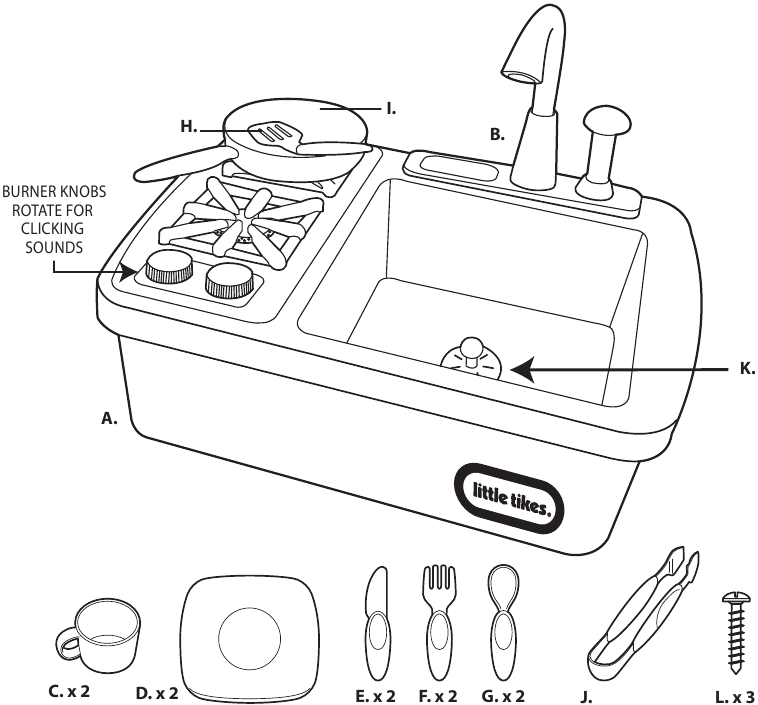 H.

I.

B.

BURNER KNOBS ROTATE FOR CLICKING SOUNDS

K.

A.

little tikes.

C. x 2

D. x 2

E. x 2

F. x 2

G. x 2

J.

L. x 3