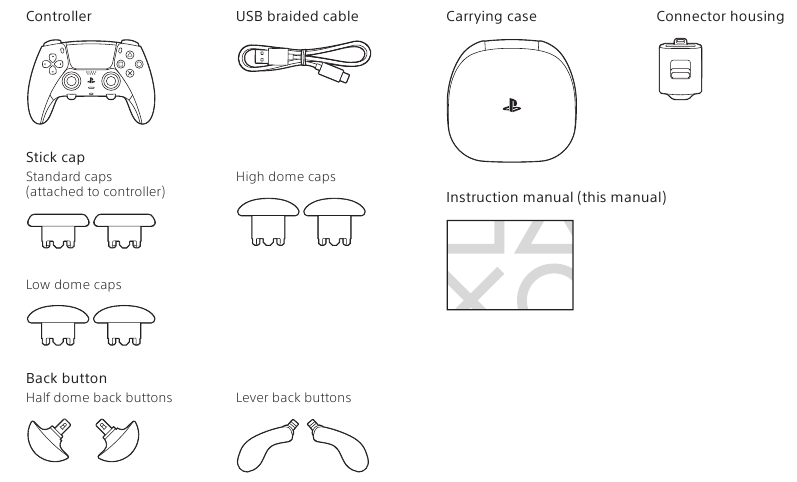 Controller

USB braided cable

Carrying case

Connector housing

Stick cap
Standard caps
(attached to controller)

High dome caps

Instruction manual (this manual)

Low dome caps

Back button
Half dome back buttons

Lever back buttons