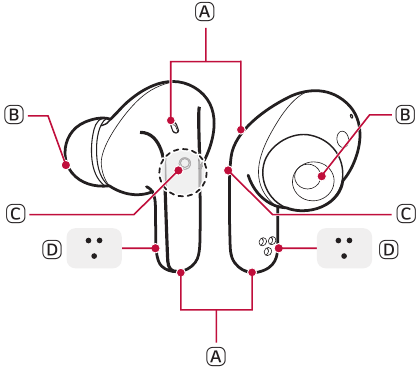 A
B
B
C
C
D
D
A