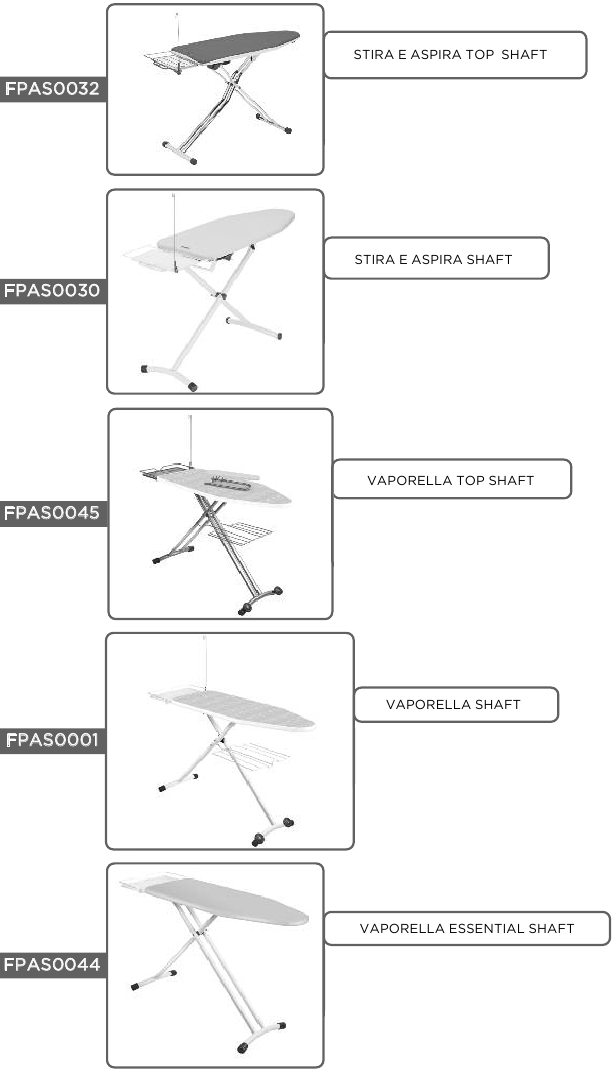 FPAS0032

STIRA E ASPIRA TOP SHAFT

FPAS0030

STIRA E ASPIRA SHAFT

FPAS0045

VAPORELLA TOP SHAFT

FPAS0001

VAPORELLA SHAFT

FPAS0044

VAPORELLA ESSENTIAL SHAFT