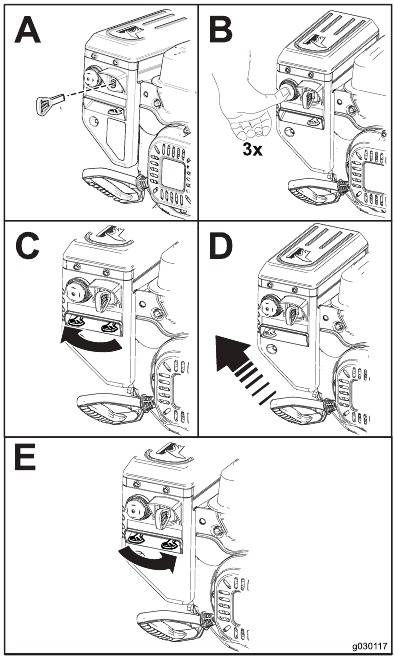 A

B

3x

C

D

E

g030117