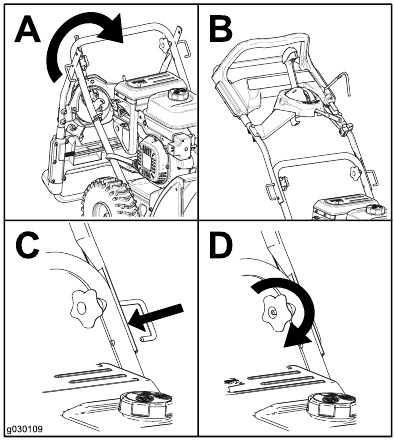 A

B

C

D

g030109