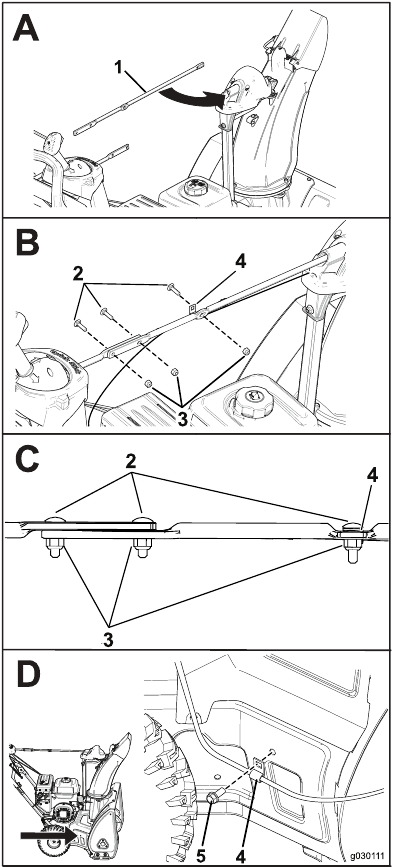 A
1

B
2
4
3

C
2
4
3

D
5
4
g030111