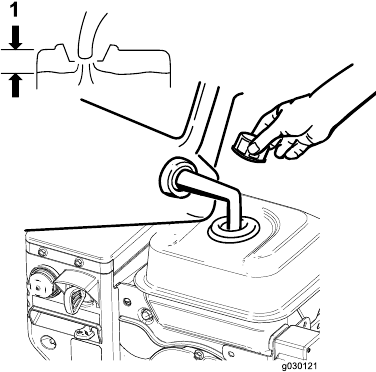 1

g030121