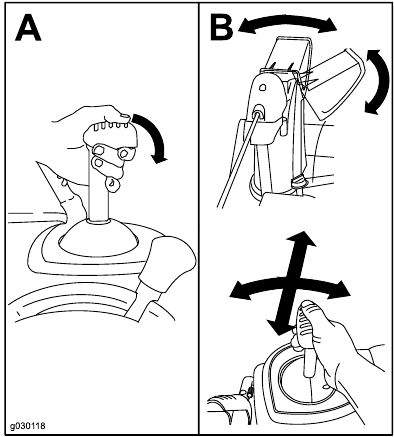 A

B

g030118