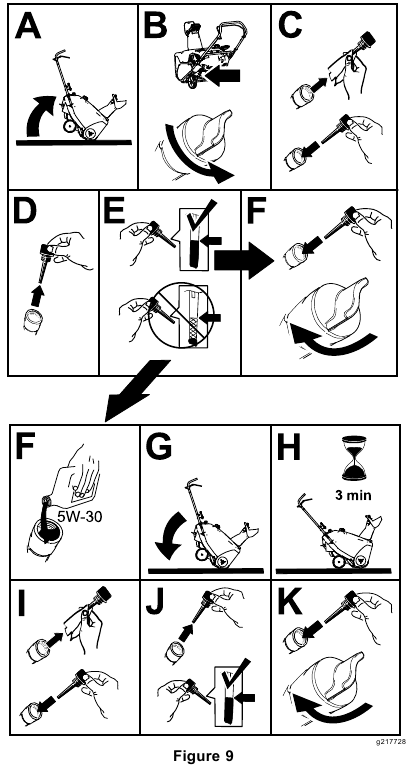 A

B

C

D

E

F

F

5W-30

G

H

3 min

I

J

K

g217728

Figure 9