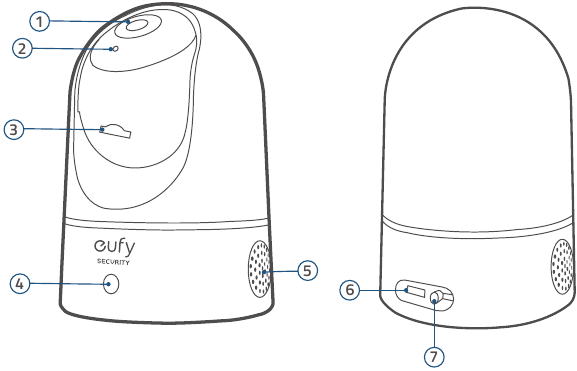 1
2
3
eufy
SECURITY
4
5
6
7