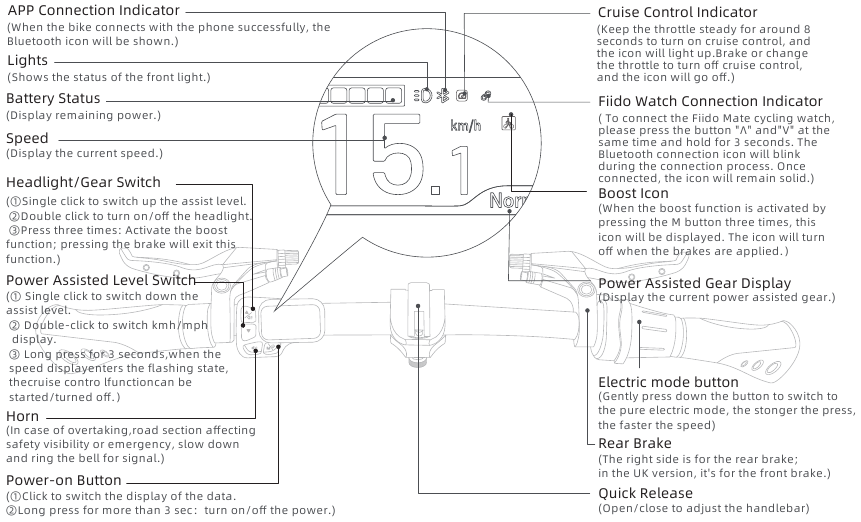 APP Connection Indicator
(When the bike connects with the phone successfully, the Bluetooth icon will be shown.)

Lights
(Shows the status of the front light.)

Battery Status
(Display remaining power.)

Speed
(Display the current speed.)

Headlight/Gear Switch
(①Single click to switch up the assist level.
②Double click to turn on/off the headlight.
③Press three times: Activate the boost function; pressing the brake will exit this function.)

Power Assisted Level Switch
(① Single click to switch down the assist level.
② Double-click to switch kmh/mph display.
③ Long press for 3 seconds,when the speed displayenters the flashing state, thecruise contro lfunctioncan be started/turned off.)

Horn
(In case of overtaking,road section affecting safety visibility or emergency, slow down and ring the bell for signal.)

Power-on Button
(①Click to switch the display of the data.
②Long press for more than 3 sec: turn on/off the power.)

15.1 km/h Norm

Cruise Control Indicator
(Keep the throttle steady for around 8 seconds to turn on cruise control, and the icon will light up.Brake or change the throttle to turn off cruise control, and the icon will go off.)

Fiido Watch Connection Indicator
( To connect the Fiido Mate cycling watch, please press the button "A" and"V" at the same time and hold for 3 seconds. The Bluetooth connection icon will blink during the connection process. Once connected, the icon will remain solid.)

Boost Icon
(When the boost function is activated by pressing the M button three times, this icon will be displayed. The icon will turn off when the brakes are applied.)

Power Assisted Gear Display
(Display the current power assisted gear.)

Electric mode button
(Gently press down the button to switch to the pure electric mode, the stonger the press, the faster the speed)

Rear Brake
(The right side is for the rear brake; in the UK version, it's for the front brake.)

Quick Release
(Open/close to adjust the handlebar)