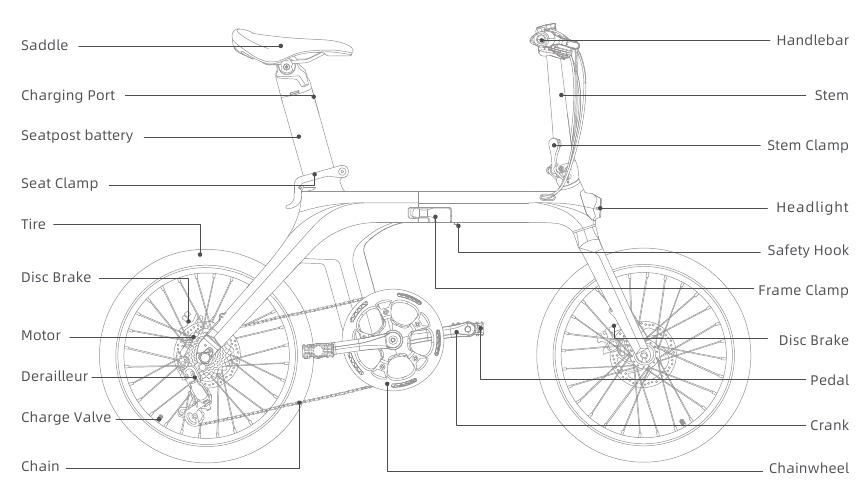 Saddle
Charging Port
Seatpost battery
Seat Clamp
Tire
Disc Brake
Motor
Derailleur
Charge Valve
Chain

Handlebar
Stem
Stem Clamp
Headlight
Safety Hook
Frame Clamp
Disc Brake
Pedal
Crank
Chainwheel