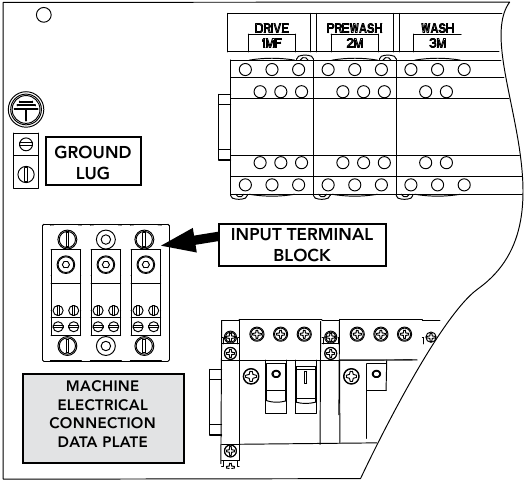 DRIVE
1MF

PREWASH
2M

WASH
3M

GROUND LUG

INPUT TERMINAL BLOCK

MACHINE ELECTRICAL CONNECTION DATA PLATE