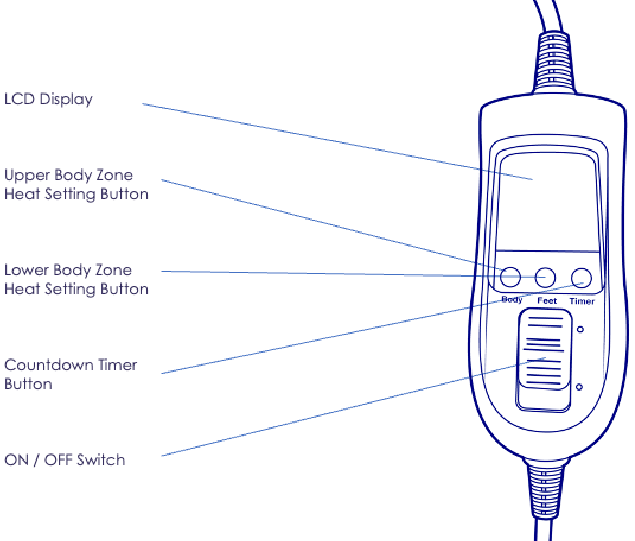 LCD Display

Upper Body Zone
Heat Setting Button

Lower Body Zone
Heat Setting Button

Countdown Timer
Button

ON / OFF Switch

Body Feet Timer