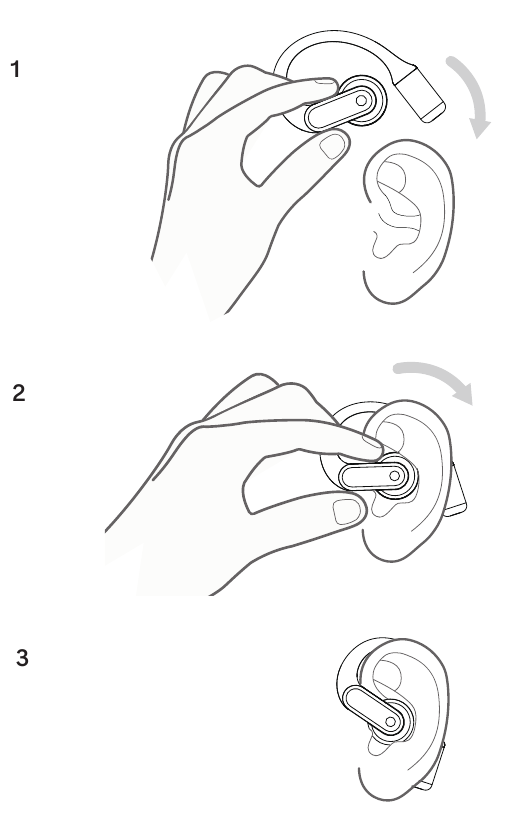 1

2

3