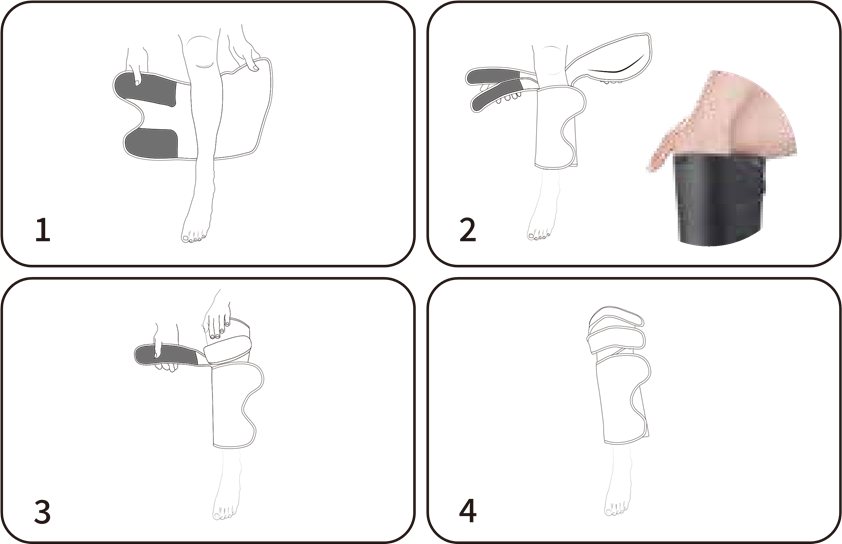 1

2

3

4