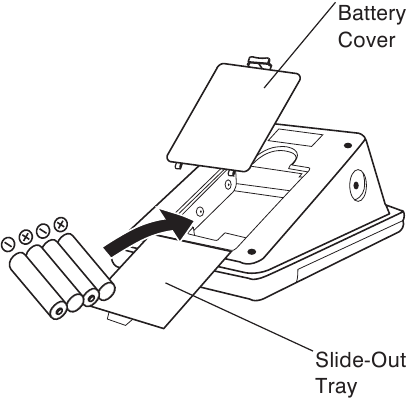 Battery Cover

− + − +

Slide-Out Tray