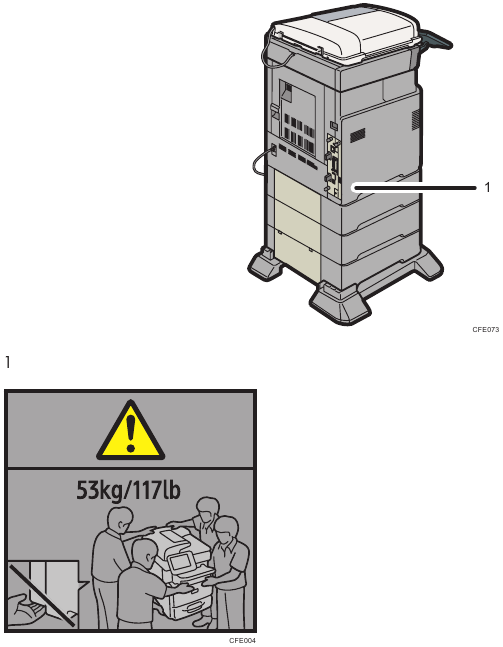 1

CFE073

1

53kg/117lb

CFE004